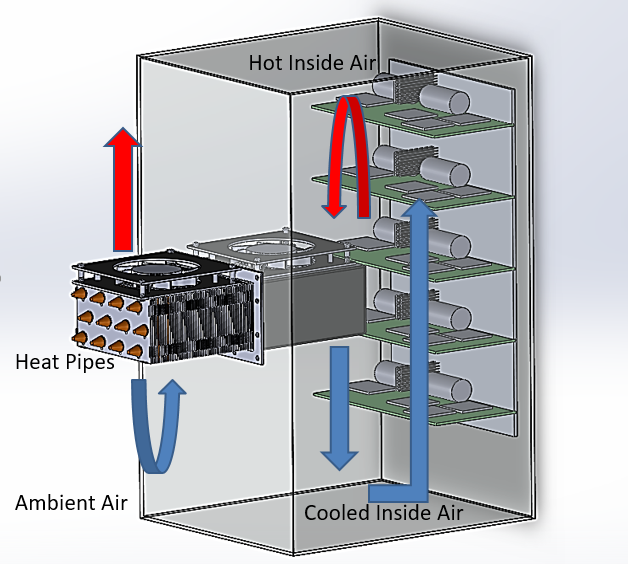 Hot Inside Air

Heat Pipes

Ambient Air

Cooled Inside Air